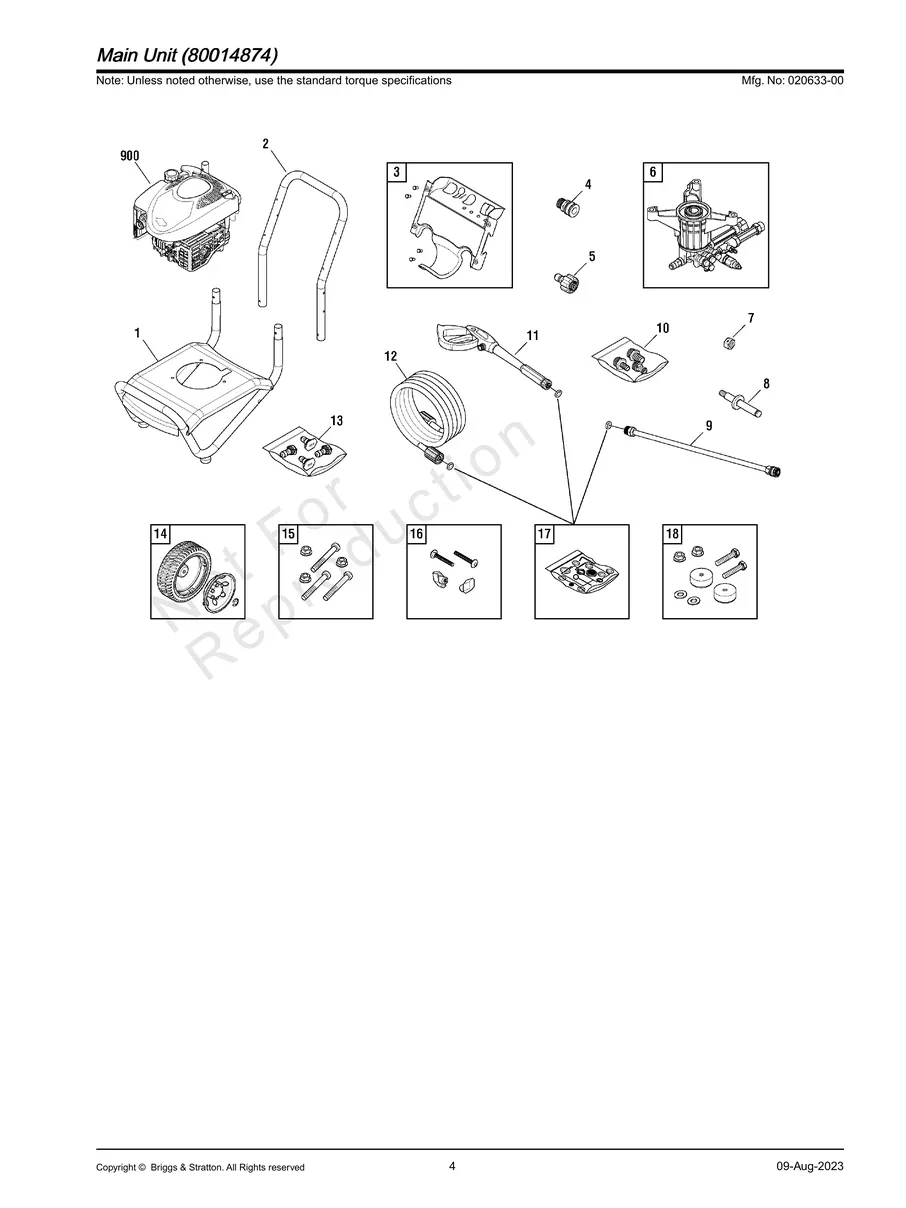 Main Unit (80014874)

Note: Unless noted otherwise, use the standard torque specifications

Mfg. No: 020633-00

900

2

3

4

6

5

1

11

10

7

12

8

13

9

14

15

16

17

18

Not For Reproduction

Copyright © Briggs & Stratton. All Rights reserved

4

09-Aug-2023